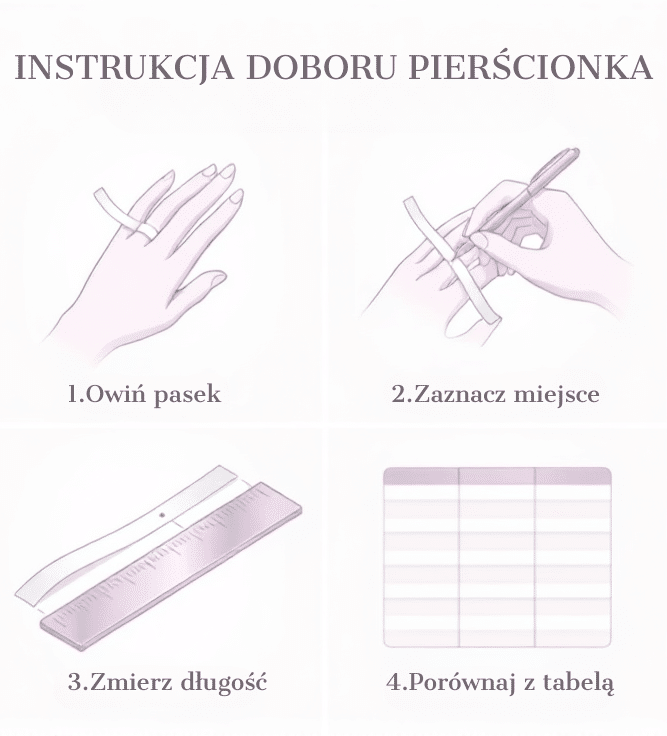 INSTRUKCJA DOBORU PIERŚCIONKA

1.Owiń pasek

2.Zaznacz miejsce

3.Zmierz długość

4.Porównaj z tabelą